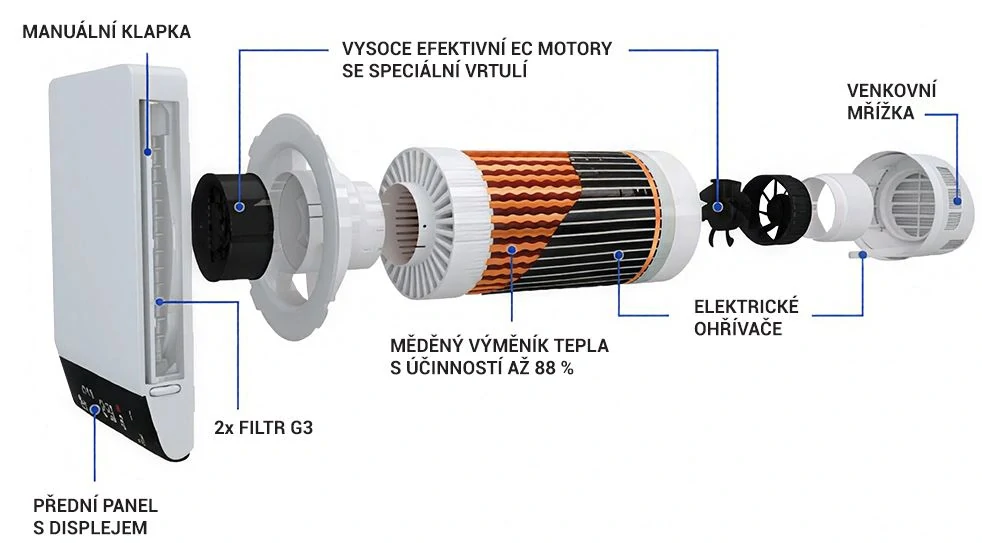 MANUÁLNÍ KLAPKA

VYSOCE EFEKTIVNÍ EC MOTORY SE SPECIÁLNÍ VRTULÍ

VENKOVNÍ MŘÍŽKA

ELEKTRICKÉ OHŘÍVAČE

MĚDĚNÝ VÝMĚNÍK TEPLA S ÚČINNOSTÍ AŽ 88 %

2x FILTR G3

PŘEDNÍ PANEL S DISPLEJEM