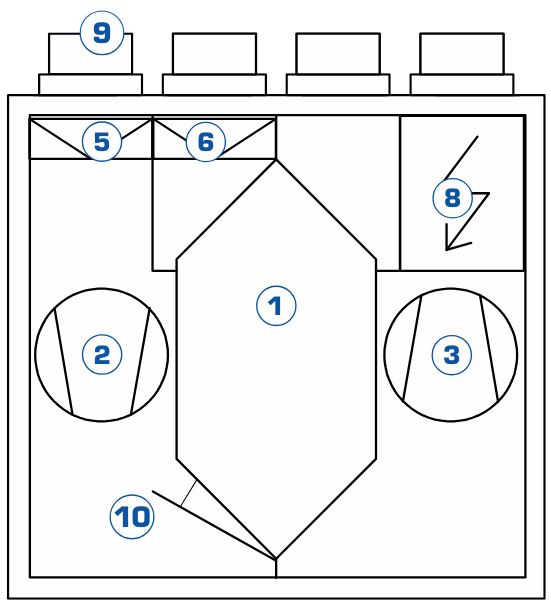 9
5
6
8
1
2
3
10