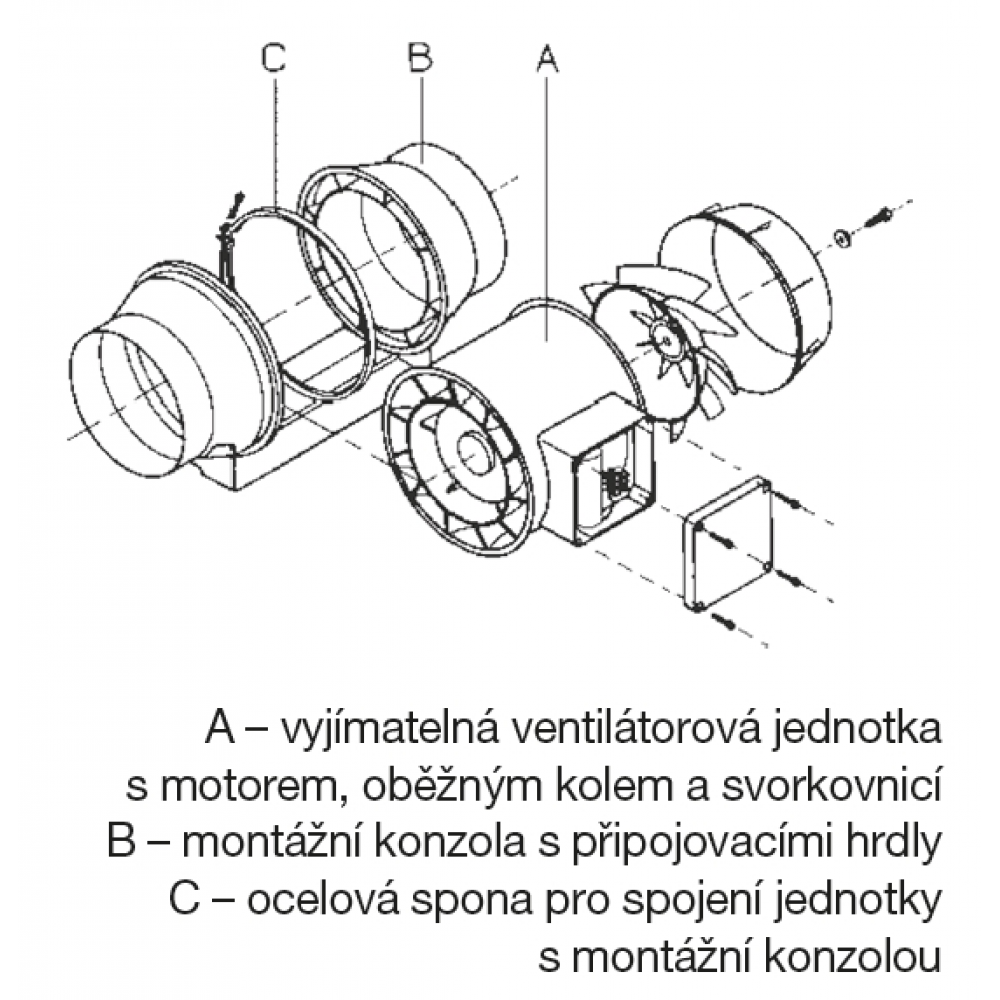 C B A

A – vyjímatelná ventilátorová jednotka s motorem, oběžným kolem a svorkovnicí
B – montážní konzola s připojovacími hrdly
C – ocelová spona pro spojení jednotky s montážní konzolou